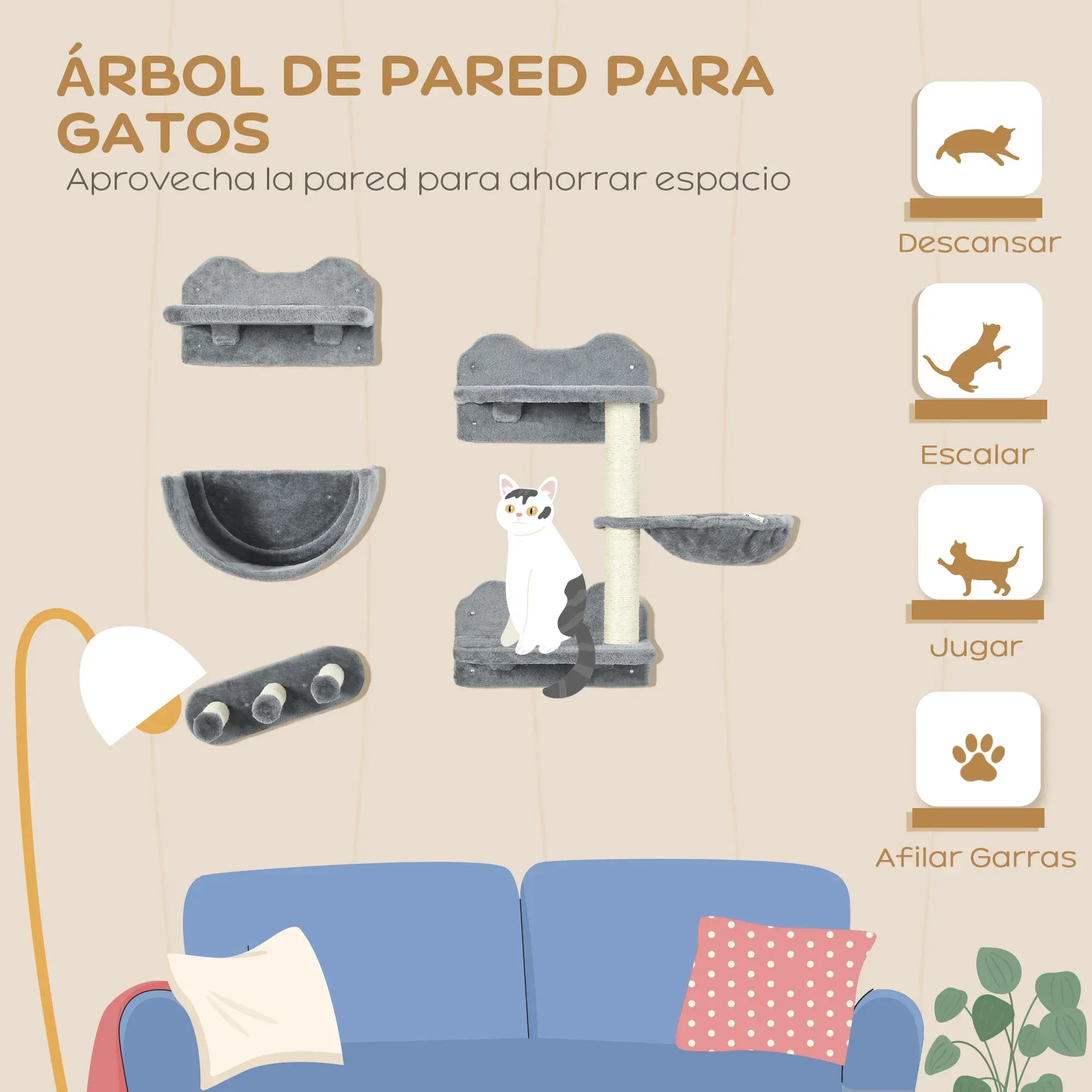 ÁRBOL DE PARED PARA GATOS

Aprovecha la pared para ahorrar espacio

Descansar

Escalar

Jugar

Afilar Garras