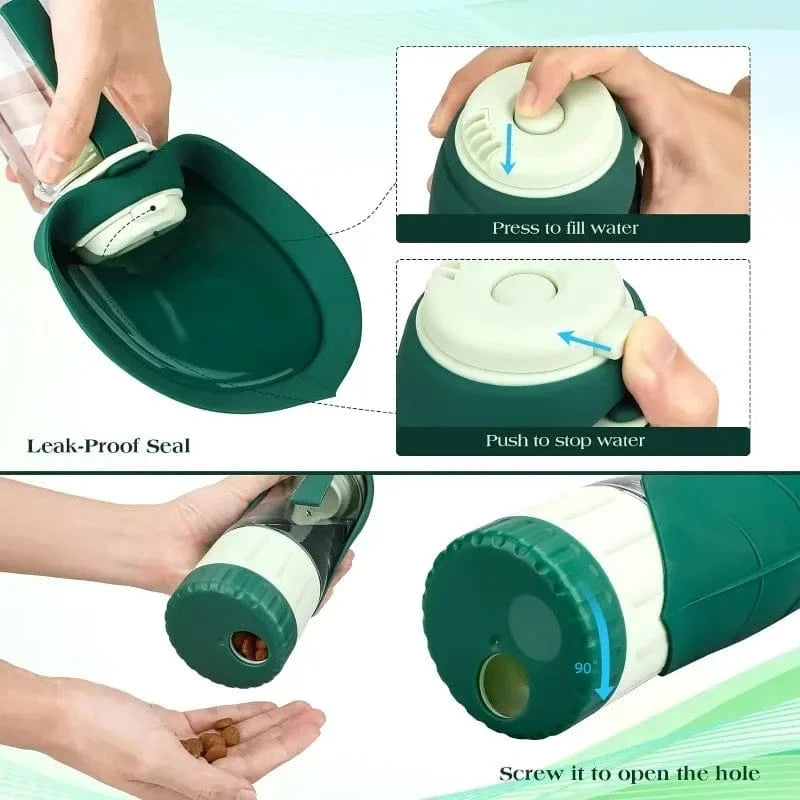 Press to fill water

Push to stop water

Leak-Proof Seal

90°

Screw it to open the hole