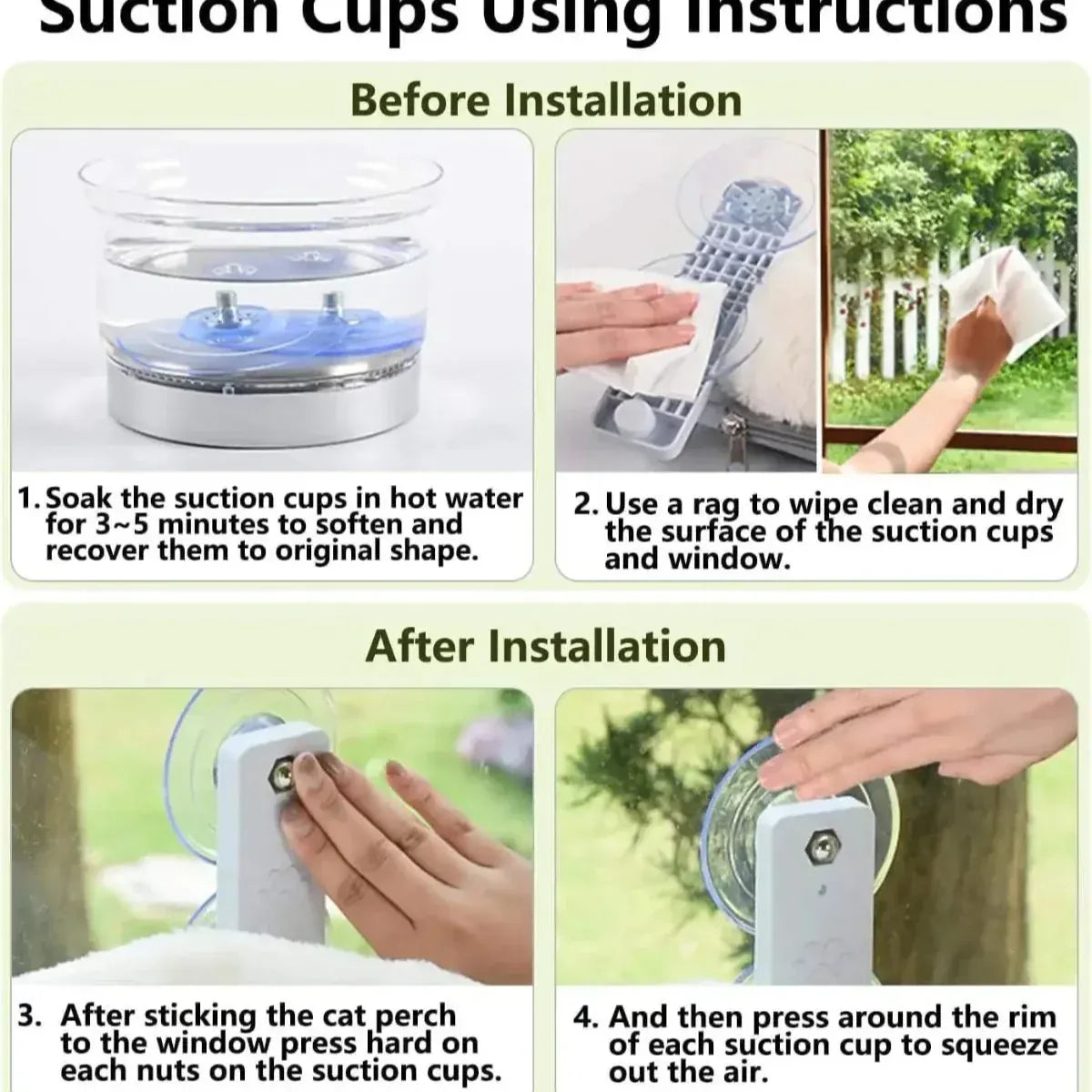 Suction Cups Using Instructions

Before Installation

1. Soak the suction cups in hot water for 3~5 minutes to soften and recover them to original shape.

2. Use a rag to wipe clean and dry the surface of the suction cups and window.

After Installation

3. After sticking the cat perch to the window press hard on each nuts on the suction cups.

4. And then press around the rim of each suction cup to squeeze out the air.